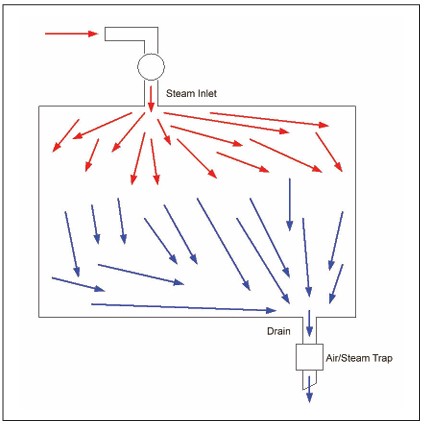 Steam Inlet

Drain

Air/Steam Trap