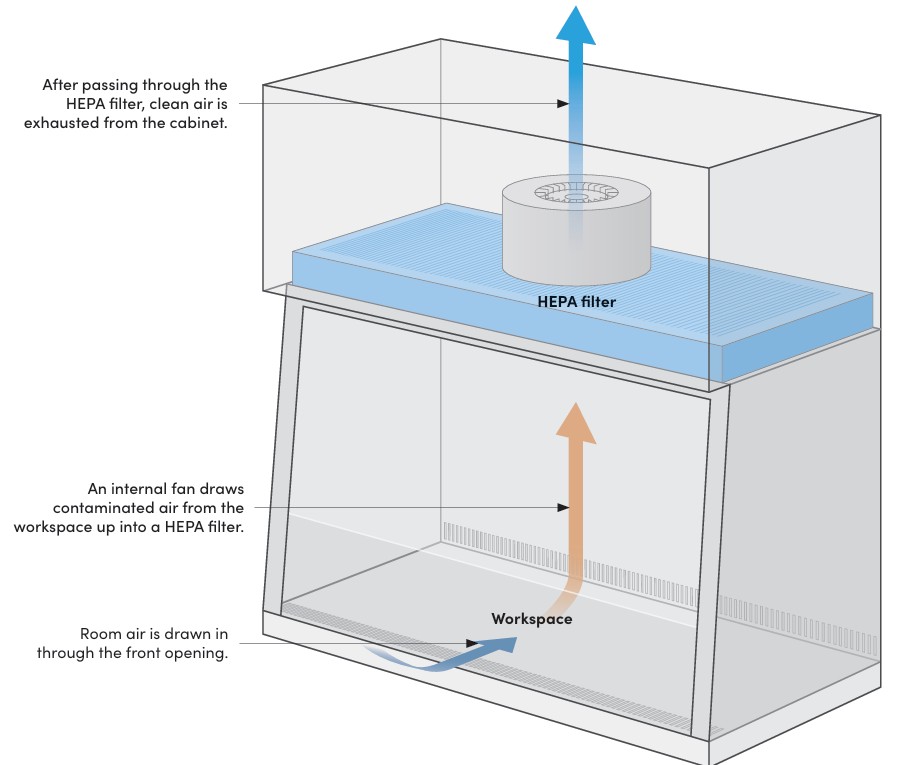 After passing through the HEPA filter, clean air is exhausted from the cabinet.

HEPA filter

An internal fan draws contaminated air from the workspace up into a HEPA filter.

Workspace

Room air is drawn in through the front opening.