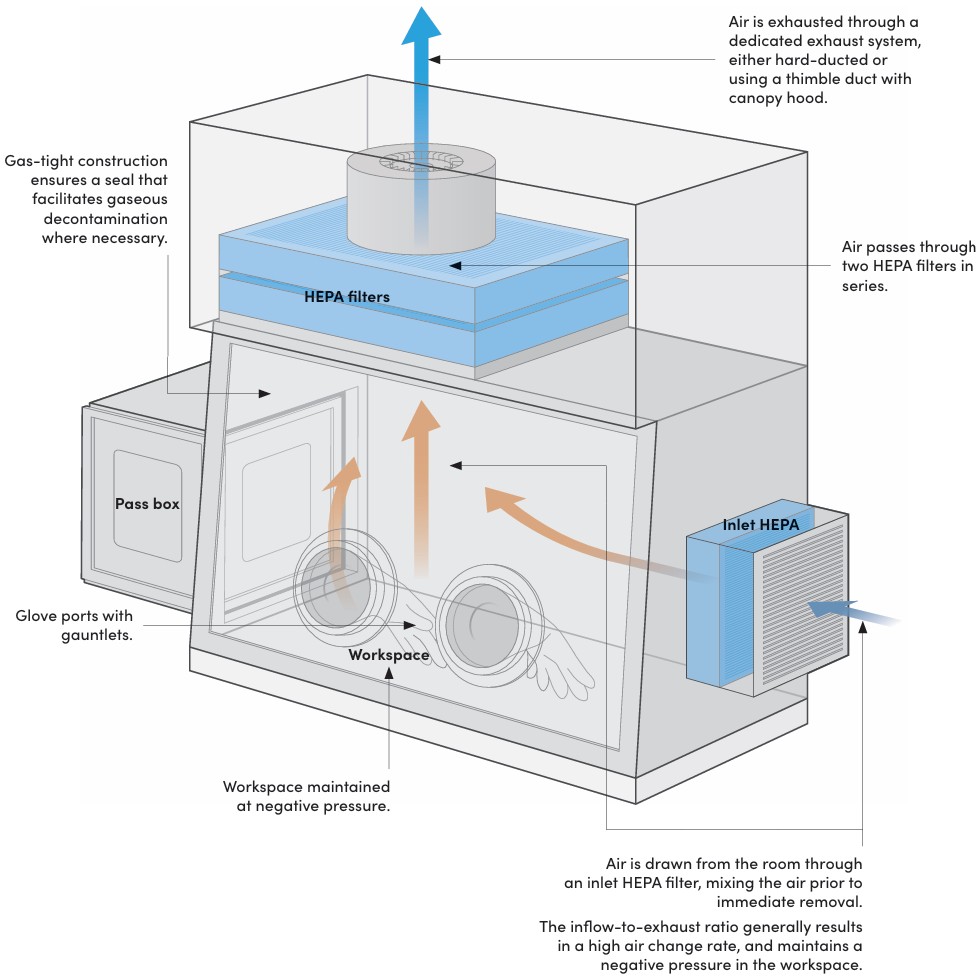 Air is exhausted through a dedicated exhaust system, either hard-ducted or using a thimble duct with canopy hood.

Gas-tight construction ensures a seal that facilitates gaseous decontamination where necessary.

Air passes through two HEPA filters in series.

HEPA filters

Pass box

Inlet HEPA

Glove ports with gauntlets.

Workspace

Workspace maintained at negative pressure.

Air is drawn from the room through an inlet HEPA filter, mixing the air prior to immediate removal.

The inflow-to-exhaust ratio generally results in a high air change rate, and maintains a negative pressure in the workspace.