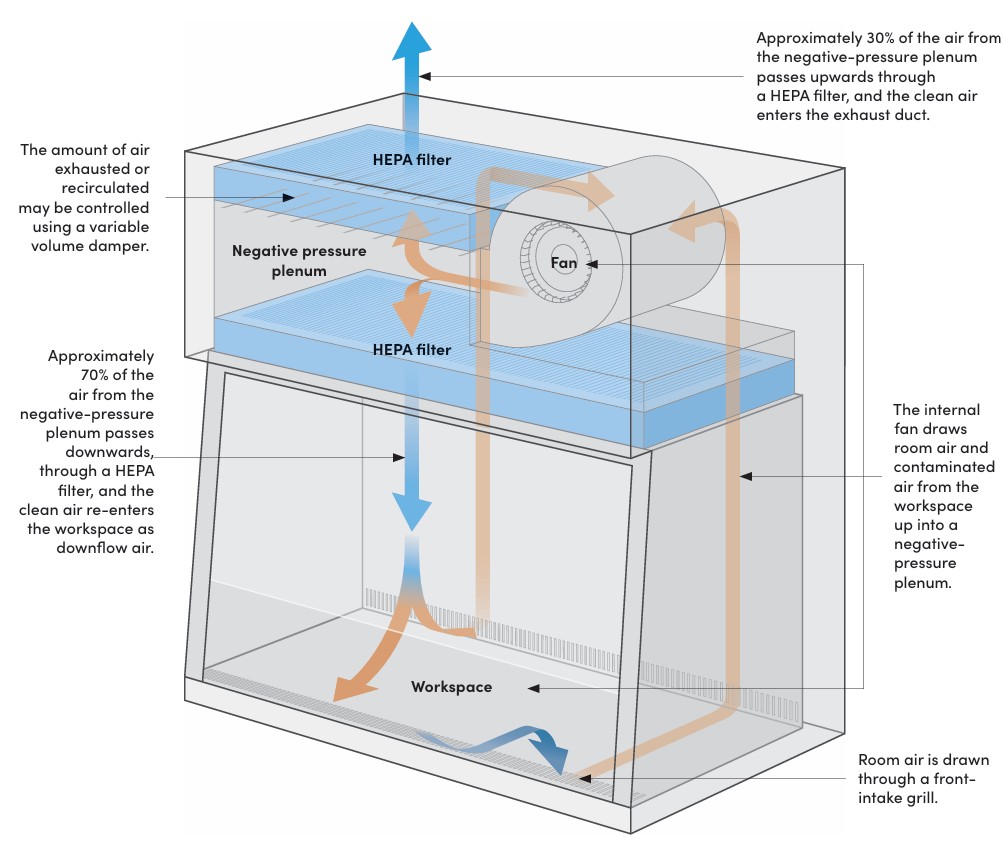 Approximately 30% of the air from the negative-pressure plenum passes upwards through a HEPA filter, and the clean air enters the exhaust duct.

The amount of air exhausted or recirculated may be controlled using a variable volume damper.

HEPA filter

Negative pressure plenum

Fan

HEPA filter

Approximately 70% of the air from the negative-pressure plenum passes downwards, through a HEPA filter, and the clean air re-enters the workspace as downflow air.

The internal fan draws room air and contaminated air from the workspace up into a negative-pressure plenum.

Workspace

Room air is drawn through a front-intake grill.