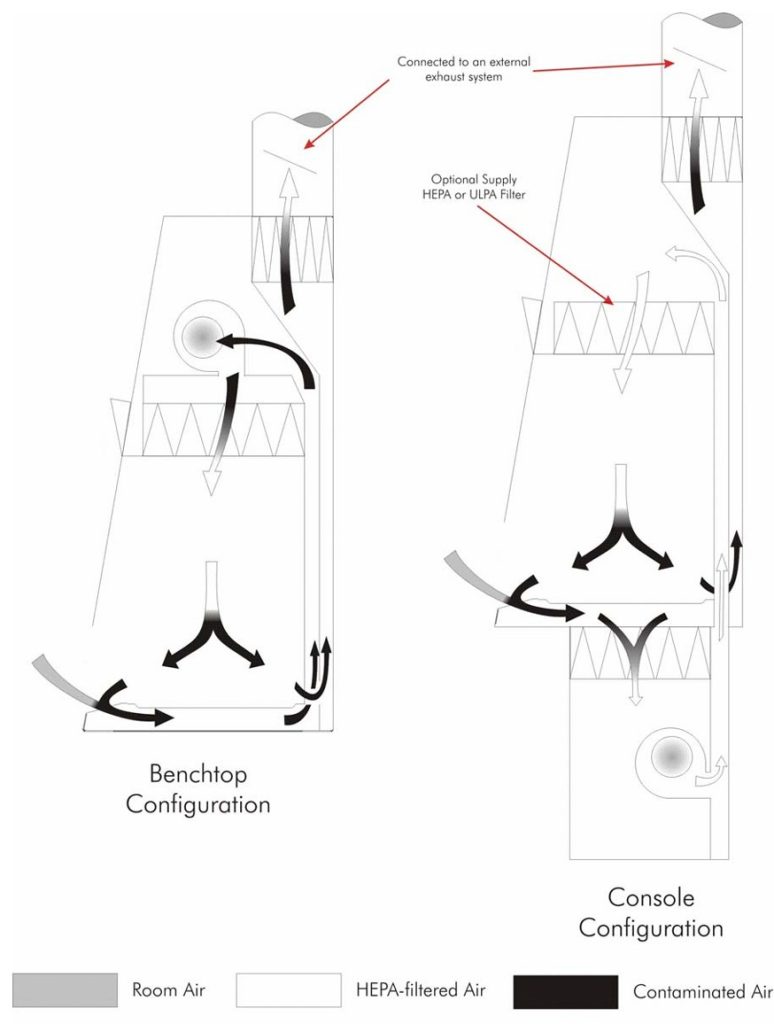 Connected to an external exhaust system

Optional Supply HEPA or ULPA Filter

Benchtop Configuration

Console Configuration

Room Air

HEPA-filtered Air

Contaminated Air