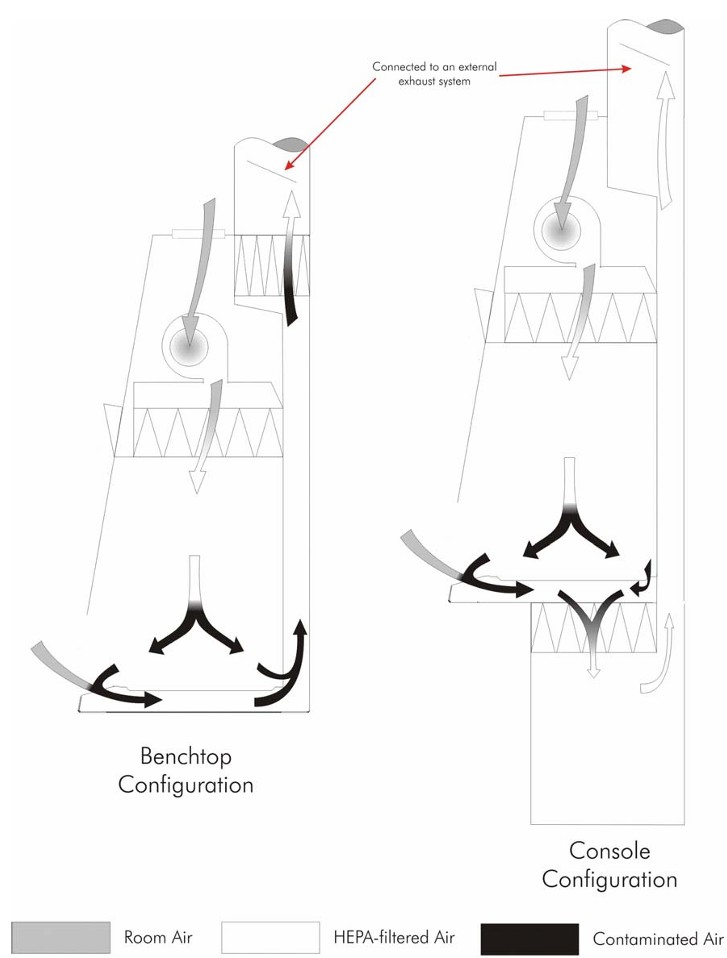 Connected to an external exhaust system

Benchtop Configuration

Console Configuration

Room Air

HEPA-filtered Air

Contaminated Air